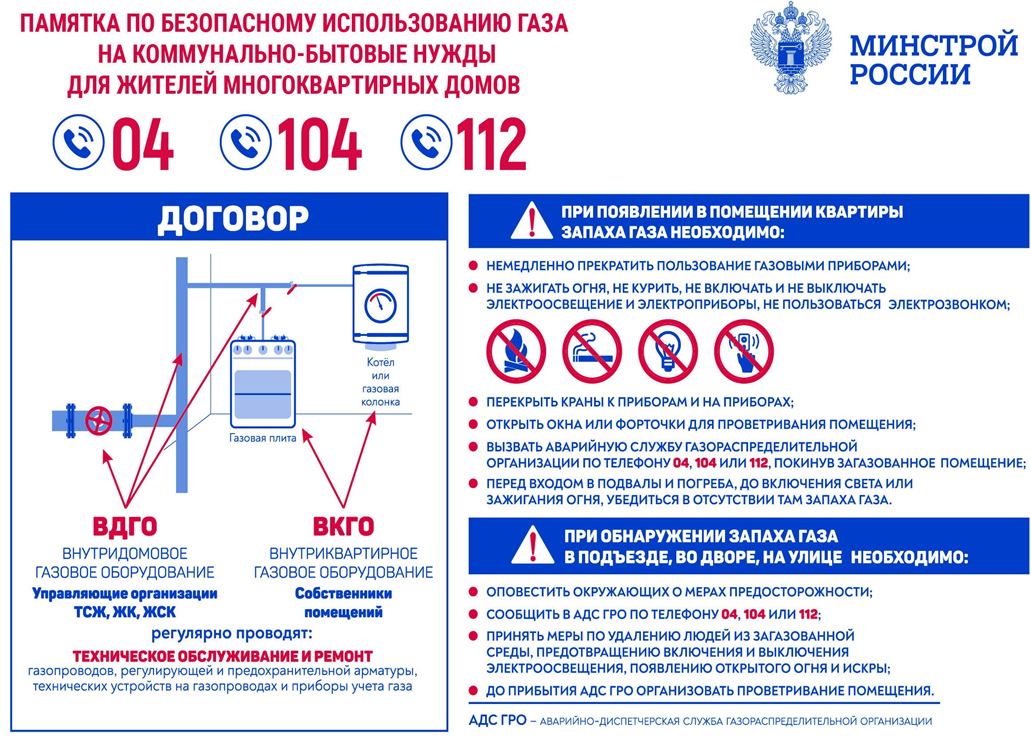 ПАМЯТКА ПО БЕЗОПАСНОМУ ИСПОЛЬЗОВАНИЮ ГАЗА НА КОММУНАЛЬНО-БЫТОВЫЕ НУЖДЫ ДЛЯ ЖИТЕЛЕЙ МНОГОКВАРТИРНЫХ ДОМОВ

МИНСТРОЙ РОССИИ

04 104 112

ДОГОВОР

Котёл или газовая колонка

Газовая плита

ВДГО
ВНУТРИДОМОВОЕ ГАЗОВОЕ ОБОРУДОВАНИЕ
Управляющие организации ТСЖ, ЖК, ЖСК

ВКГО
ВНУТРИКВАРТИРНОЕ ГАЗОВОЕ ОБОРУДОВАНИЕ
Собственники помещений

регулярно проводят:
ТЕХНИЧЕСКОЕ ОБСЛУЖИВАНИЕ И РЕМОНТ
газопроводов, регулирующей и предохранительной арматуры, технических устройств на газопроводах и приборы учета газа

ПРИ ПОЯВЛЕНИИ В ПОМЕЩЕНИИ КВАРТИРЫ ЗАПАХА ГАЗА НЕОБХОДИМО:

НЕМЕДЛЕННО ПРЕКРАТИТЬ ПОЛЬЗОВАНИЕ ГАЗОВЫМИ ПРИБОРАМИ;
НЕ ЗАЖИГАТЬ ОГНЯ, НЕ КУРИТЬ, НЕ ВКЛЮЧАТЬ И НЕ ВЫКЛЮЧАТЬ ЭЛЕКТРООСВЕЩЕНИЕ И ЭЛЕКТРОПРИБОРЫ, НЕ ПОЛЬЗОВАТЬСЯ ЭЛЕКТРОЗВОНКОМ;
ПЕРЕКРЫТЬ КРАНЫ К ПРИБОРАМ И НА ПРИБОРАХ;
ОТКРЫТЬ ОКНА ИЛИ ФОРТОЧКИ ДЛЯ ПРОВЕТРИВАНИЯ ПОМЕЩЕНИЯ;
ВЫЗВАТЬ АВАРИЙНУЮ СЛУЖБУ ГАЗОРАСПРЕДЕЛИТЕЛЬНОЙ ОРГАНИЗАЦИИ ПО ТЕЛЕФОНУ 04, 104 ИЛИ 112, ПОКИНУВ ЗАГАЗОВАННОЕ ПОМЕЩЕНИЕ;
ПЕРЕД ВХОДОМ В ПОДВАЛЫ И ПОГРЕБА, ДО ВКЛЮЧЕНИЯ СВЕТА ИЛИ ЗАЖИГАНИЯ ОГНЯ, УБЕДИТЬСЯ В ОТСУТСТВИИ ТАМ ЗАПАХА ГАЗА.

ПРИ ОБНАРУЖЕНИИ ЗАПАХА ГАЗА В ПОДЪЕЗДЕ, ВО ДВОРЕ, НА УЛИЦЕ НЕОБХОДИМО:

ОПОВЕСТИТЬ ОКРУЖАЮЩИХ О МЕРАХ ПРЕДОСТОРОЖНОСТИ;
СООБЩИТЬ В АДС ГРО ПО ТЕЛЕФОНУ 04, 104 ИЛИ 112;
ПРИНЯТЬ МЕРЫ ПО УДАЛЕНИЮ ЛЮДЕЙ ИЗ ЗАГАЗОВАННОЙ СРЕДЫ, ПРЕДОТВРАЩЕНИЮ ВКЛЮЧЕНИЯ И ВЫКЛЮЧЕНИЯ ЭЛЕКТРООСВЕЩЕНИЯ, ПОЯВЛЕНИЮ ОТКРЫТОГО ОГНЯ И ИСКРЫ;
ДО ПРИБЫТИЯ АДС ГРО ОРГАНИЗОВАТЬ ПРОВЕТРИВАНИЕ ПОМЕЩЕНИЯ.

АДС ГРО – АВАРИЙНО-ДИСПЕТЧЕРСКАЯ СЛУЖБА ГАЗОРАСПРЕДЕЛИТЕЛЬНОЙ ОРГАНИЗАЦИИ